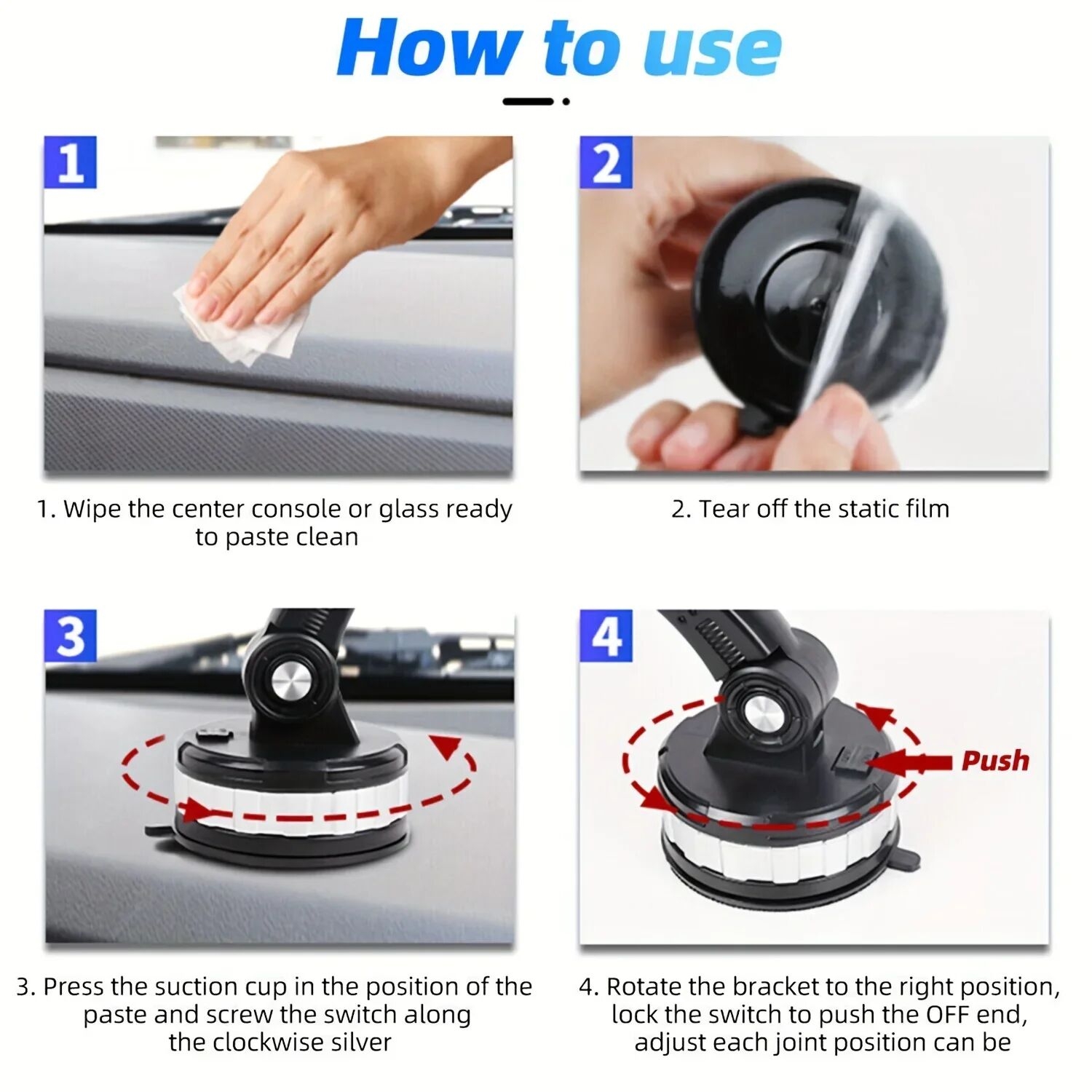 How to use

1

1. Wipe the center console or glass ready to paste clean

2

2. Tear off the static film

3

3. Press the suction cup in the position of the paste and screw the switch along the clockwise silver

4

Push

4. Rotate the bracket to the right position, lock the switch to push the OFF end, adjust each joint position can be