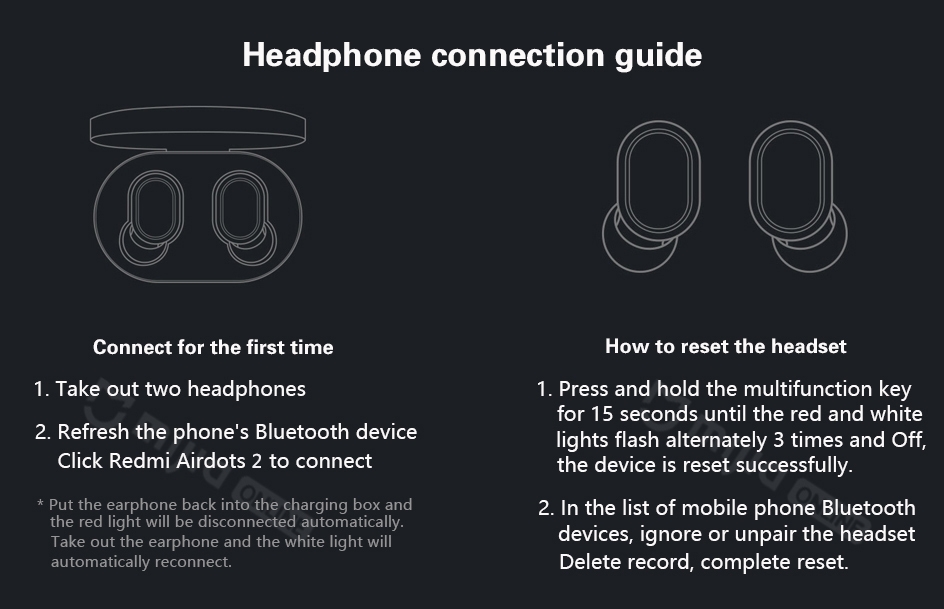 Headphone connection guide

Connect for the first time

1. Take out two headphones

2. Refresh the phone's Bluetooth device Click Redmi Airdots 2 to connect

* Put the earphone back into the charging box and the red light will be disconnected automatically. Take out the earphone and the white light will automatically reconnect.

How to reset the headset

1. Press and hold the multifunction key for 15 seconds until the red and white lights flash alternately 3 times and Off, the device is reset successfully.

2. In the list of mobile phone Bluetooth devices, ignore or unpair the headset Delete record, complete reset.