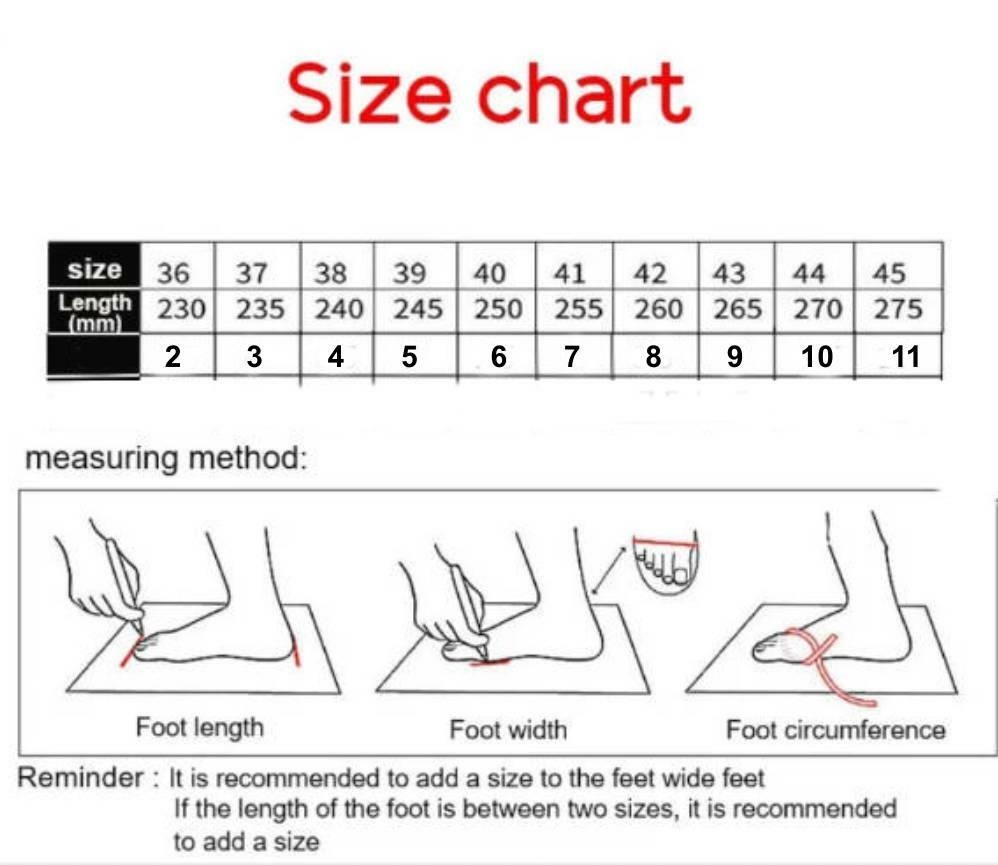 Size chart

| size | 36 | 37 | 38 | 39 | 40 | 41 | 42 | 43 | 44 | 45 |
|---|---|---|---|---|---|---|---|---|---|---|
| Length (mm) | 230 | 235 | 240 | 245 | 250 | 255 | 260 | 265 | 270 | 275 |
| | 2 | 3 | 4 | 5 | 6 | 7 | 8 | 9 | 10 | 11 |

measuring method:

Foot length

Foot width

Foot circumference

Reminder : It is recommended to add a size to the feet wide feet
If the length of the foot is between two sizes, it is recommended to add a size