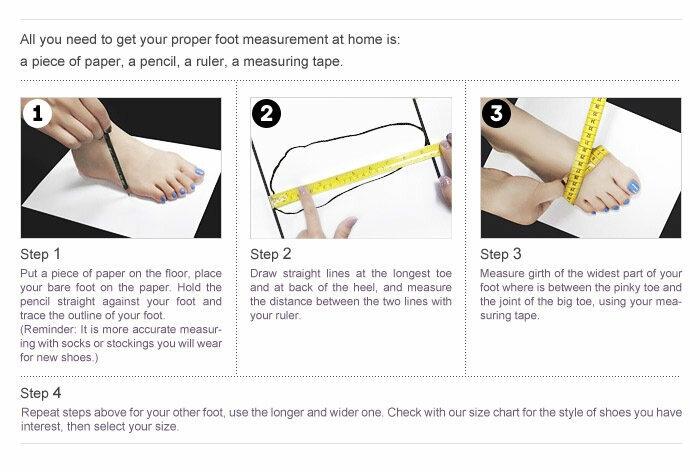 All you need to get your proper foot measurement at home is:
a piece of paper, a pencil, a ruler, a measuring tape.

1

Step 1
Put a piece of paper on the floor, place your bare foot on the paper. Hold the pencil straight against your foot and trace the outline of your foot.
(Reminder: It is more accurate measuring with socks or stockings you will wear for new shoes.)

2

Step 2
Draw straight lines at the longest toe and at back of the heel, and measure the distance between the two lines with your ruler.

3

Step 3
Measure girth of the widest part of your foot where is between the pinky toe and the joint of the big toe, using your measuring tape.

Step 4
Repeat steps above for your other foot, use the longer and wider one. Check with our size chart for the style of shoes you have interest, then select your size.