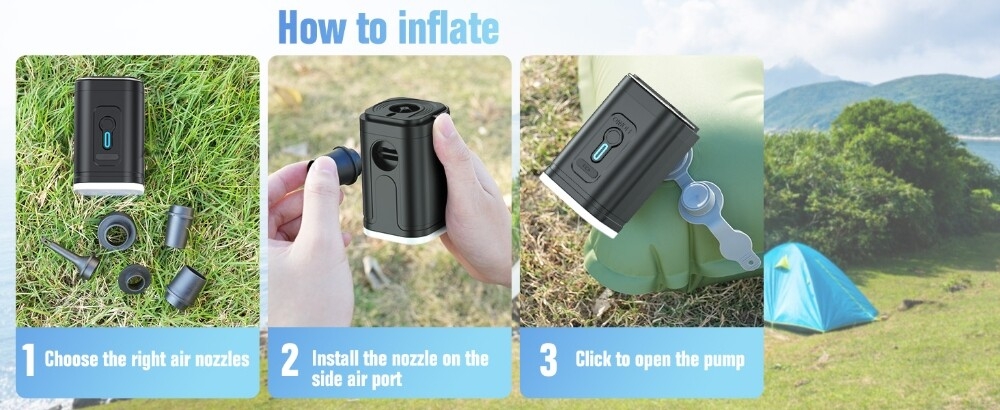 How to inflate

1 Choose the right air nozzles

2 Install the nozzle on the side air port

3 Click to open the pump