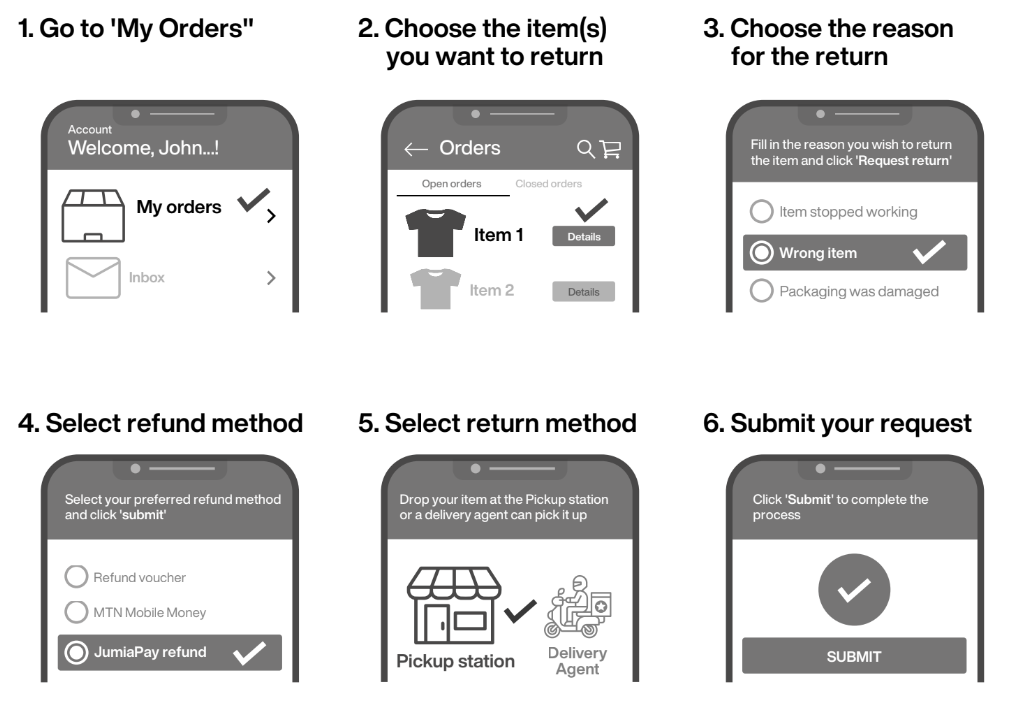 1. Go to 'My Orders"

Account
Welcome, John...!

My orders

Inbox

2. Choose the item(s) you want to return

Orders

Open orders

Closed orders

Item 1

Details

Item 2

Details

3. Choose the reason for the return

Fill in the reason you wish to return the item and click 'Request return'

Item stopped working

Wrong item

Packaging was damaged

4. Select refund method

Select your preferred refund method and click 'submit'

Refund voucher

MTN Mobile Money

JumiaPay refund

5. Select return method

Drop your item at the Pickup station or a delivery agent can pick it up

Pickup station

Delivery Agent

6. Submit your request

Click 'Submit' to complete the process

SUBMIT